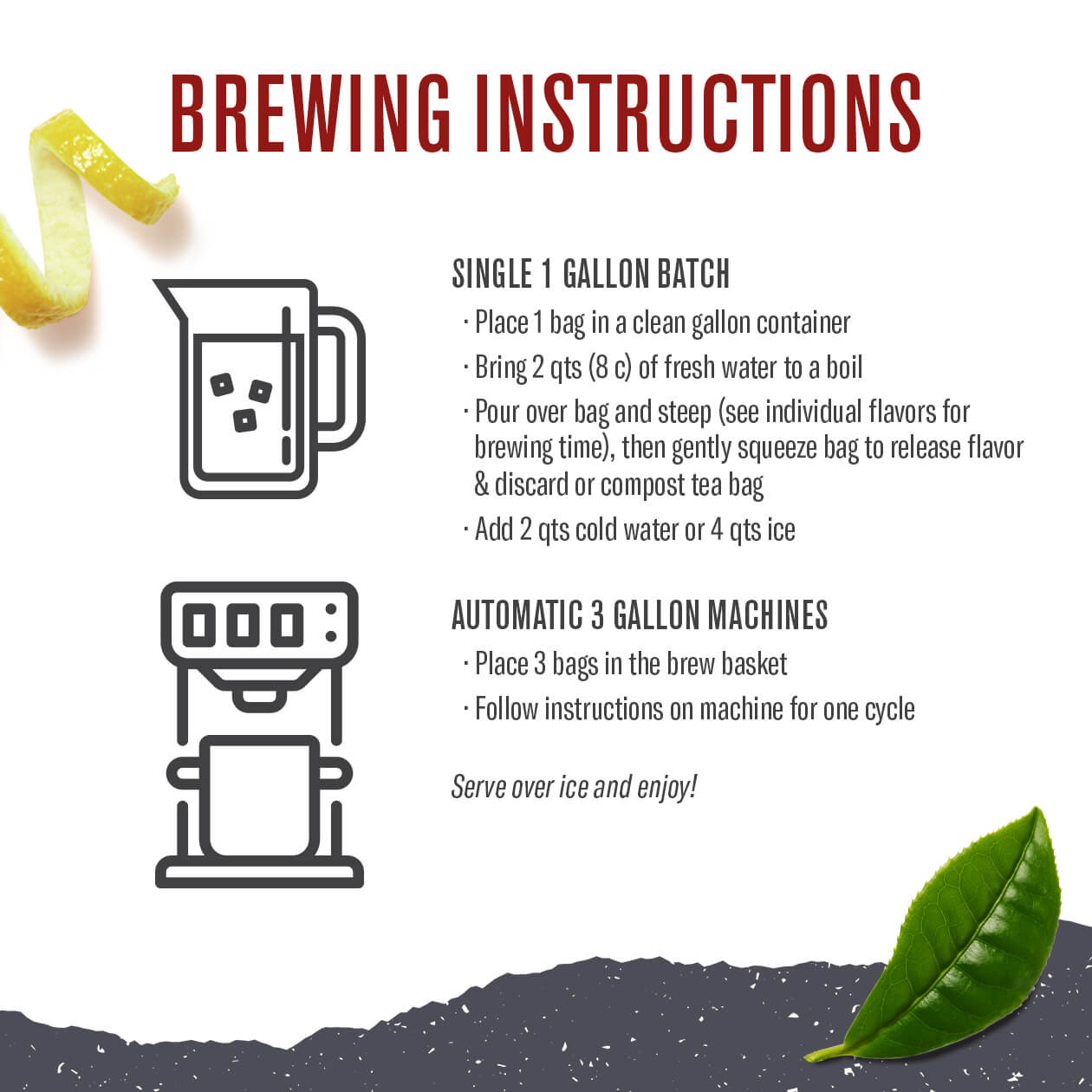 BREWING INSTRUCTIONS

SINGLE 1 GALLON BATCH

· Place 1 bag in a clean gallon container

· Bring 2 qts (8 c) of fresh water to a boil

· Pour over bag and steep (see individual flavors for brewing time), then gently squeeze bag to release flavor & discard or compost tea bag

· Add 2 qts cold water or 4 qts ice

AUTOMATIC 3 GALLON MACHINES

· Place 3 bags in the brew basket

· Follow instructions on machine for one cycle

Serve over ice and enjoy!