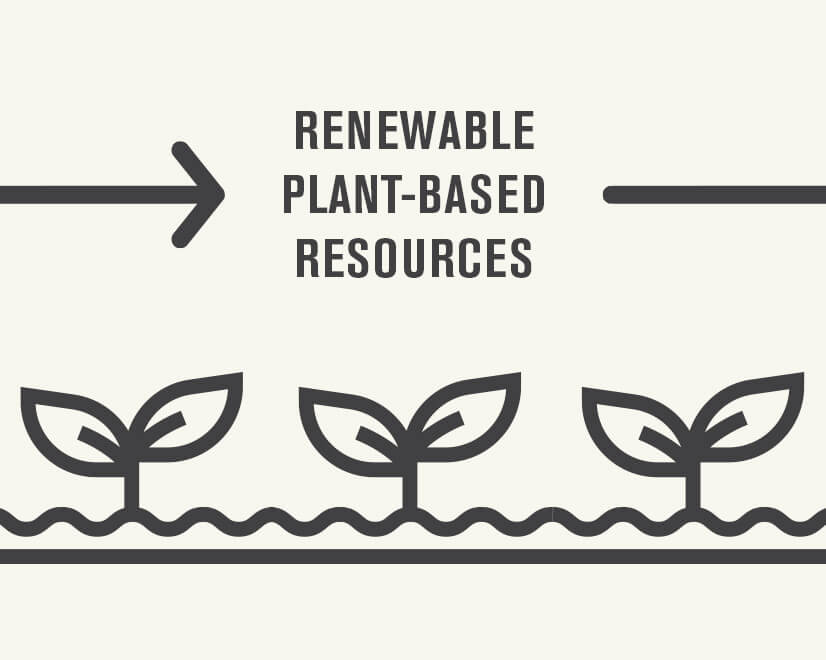 RENEWABLE
PLANT-BASED
RESOURCES